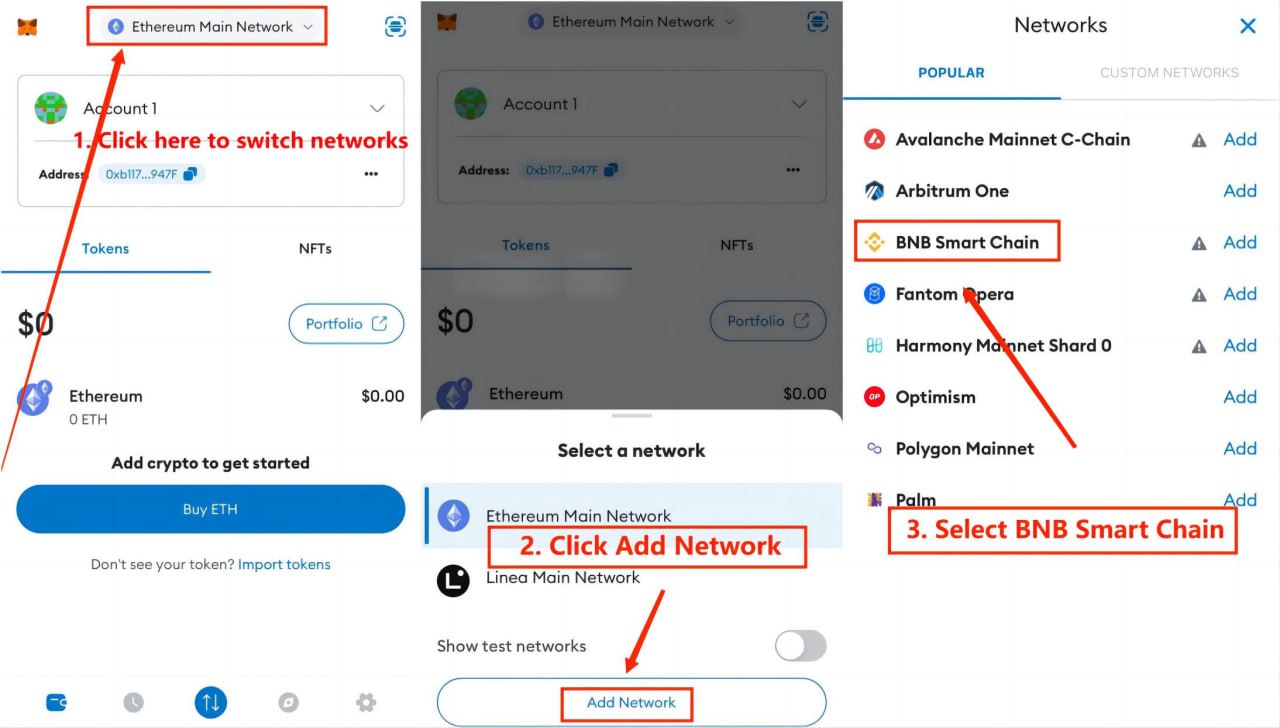 Ethereum Main Network

Account 1

1. Click here to switch networks

Address: 0xb117...947F

Tokens NFTs

$0

Portfolio

Ethereum
0 ETH
$0.00

Add crypto to get started

Buy ETH

Don't see your token? Import tokens

Ethereum Main Network

Account 1

Address: 0xb117...947F

Tokens NFTs

$0

Portfolio

Ethereum
$0.00

Select a network

Ethereum Main Network

2. Click Add Network

Linea Main Network

Show test networks

Add Network

Networks

POPULAR CUSTOM NETWORKS

Avalanche Mainnet C-Chain Add

Arbitrum One Add

BNB Smart Chain Add

Fantom Opera Add

Harmony Mainnet Shard 0 Add

Optimism Add

Polygon Mainnet Add

Palm Add

3. Select BNB Smart Chain